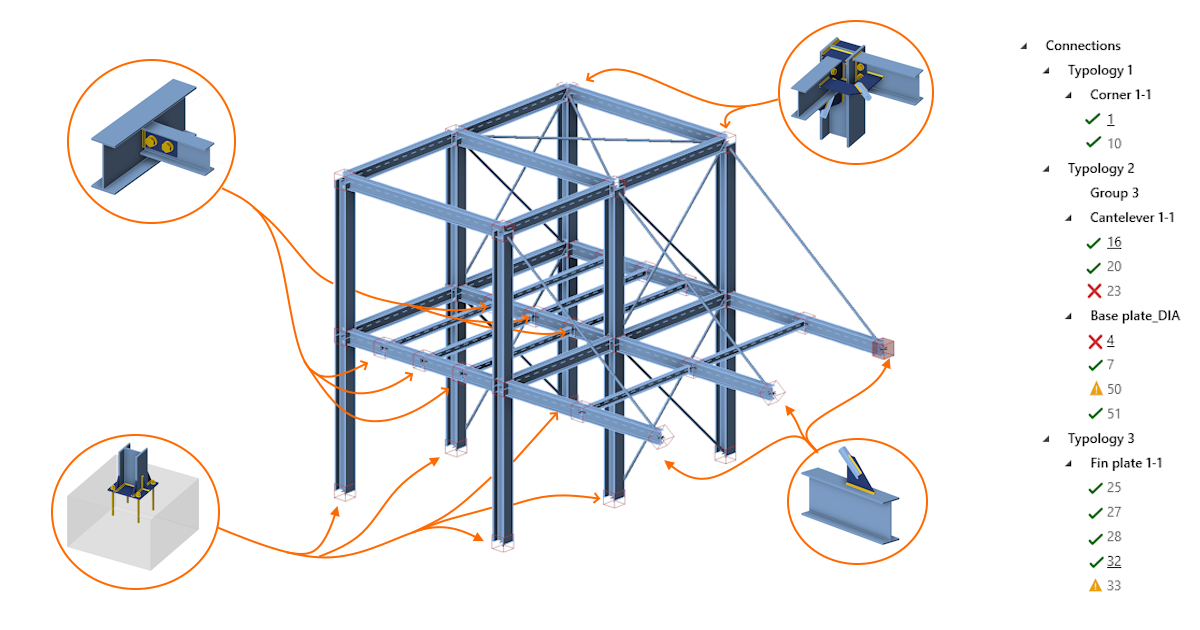 Connections
Typology 1
Corner 1-1
1
10
Typology 2
Group 3
Cantelever 1-1
16
20
23
Base plate_DIA
4
7
50
51
Typology 3
Fin plate 1-1
25
27
28
32
33